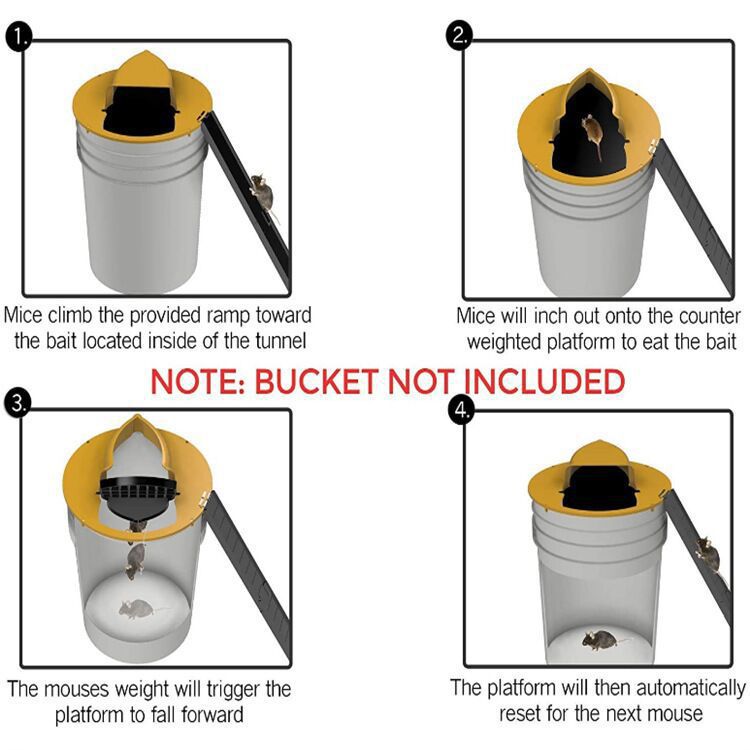 1.

Mice climb the provided ramp toward the bait located inside of the tunnel

2.

Mice will inch out onto the counter weighted platform to eat the bait

NOTE: BUCKET NOT INCLUDED

3.

The mouses weight will trigger the platform to fall forward

4.

The platform will then automatically reset for the next mouse